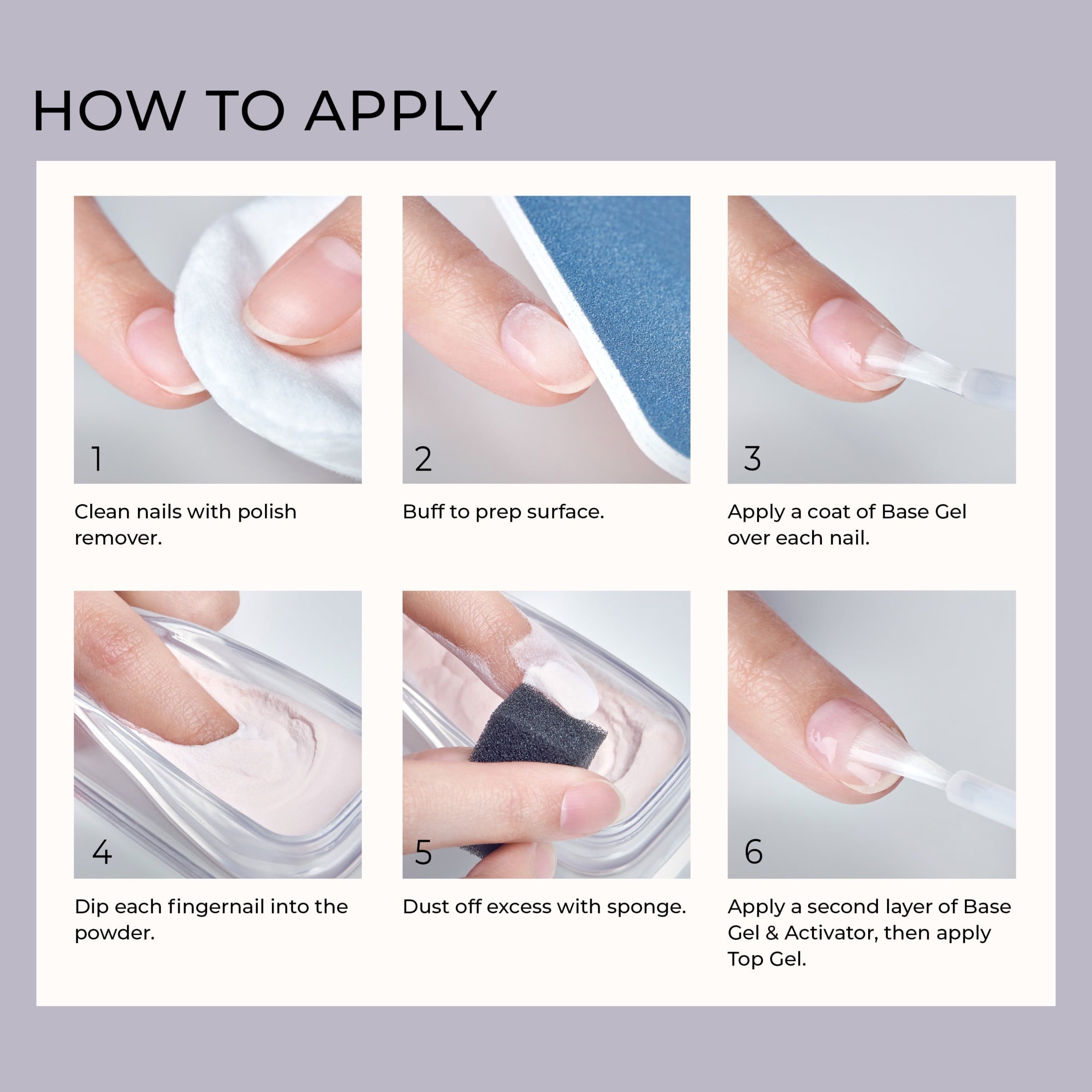 HOW TO APPLY

1

Clean nails with polish remover.

2

Buff to prep surface.

3

Apply a coat of Base Gel over each nail.

4

Dip each fingernail into the powder.

5

Dust off excess with sponge.

6

Apply a second layer of Base Gel & Activator, then apply Top Gel.