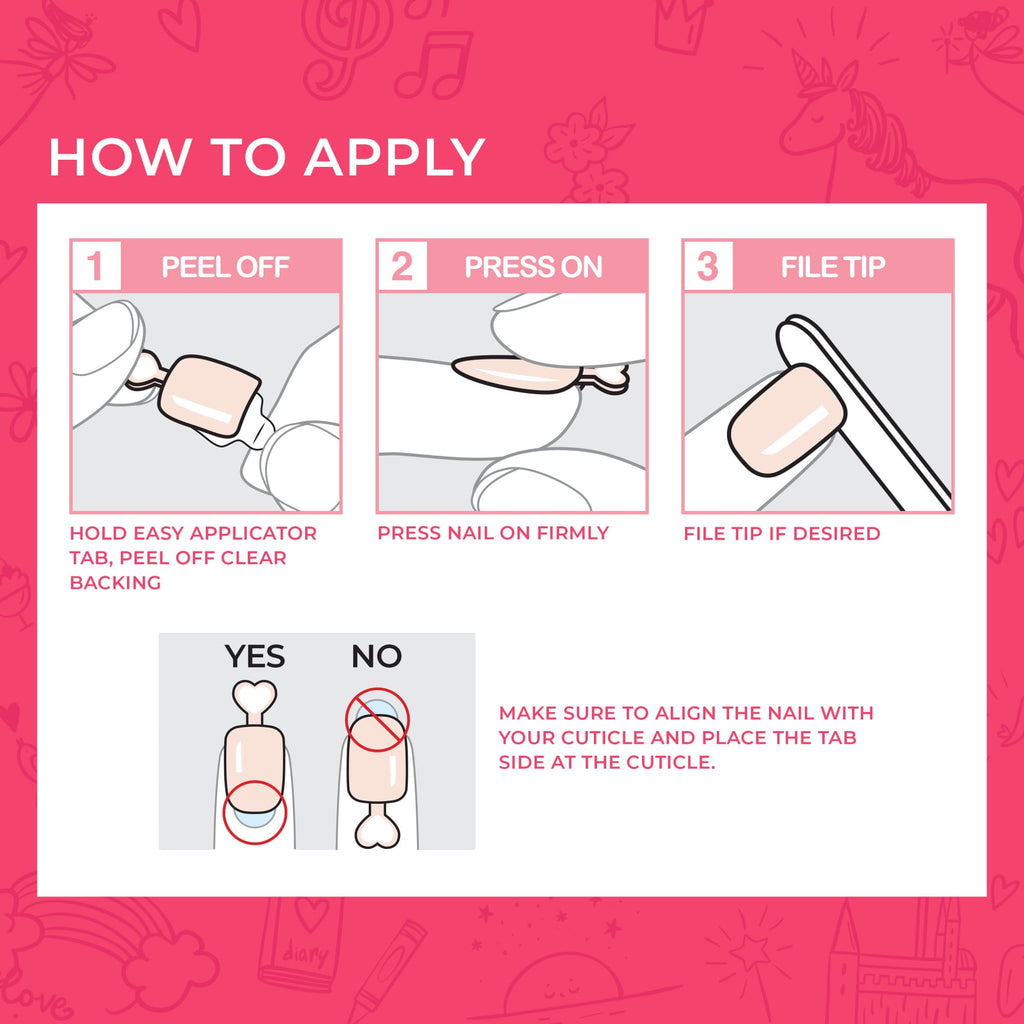 HOW TO APPLY

1 PEEL OFF

HOLD EASY APPLICATOR TAB, PEEL OFF CLEAR BACKING

2 PRESS ON

PRESS NAIL ON FIRMLY

3 FILE TIP

FILE TIP IF DESIRED

YES NO

MAKE SURE TO ALIGN THE NAIL WITH YOUR CUTICLE AND PLACE THE TAB SIDE AT THE CUTICLE.

diary

Love